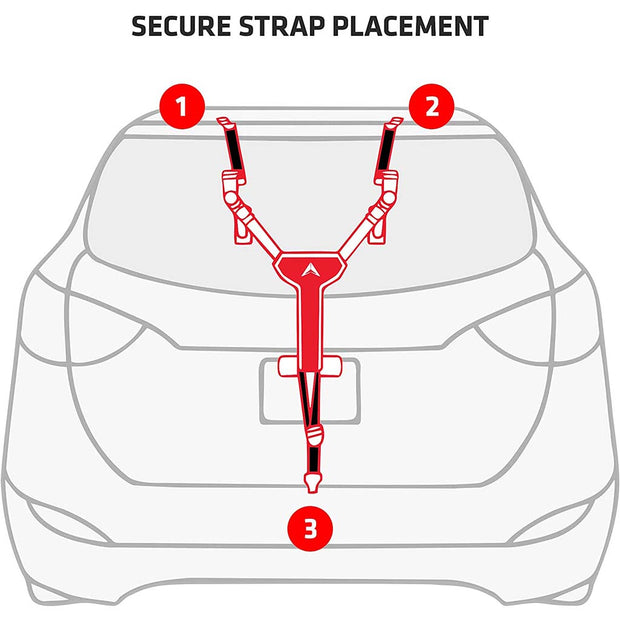 SECURE STRAP PLACEMENT

1

2

3