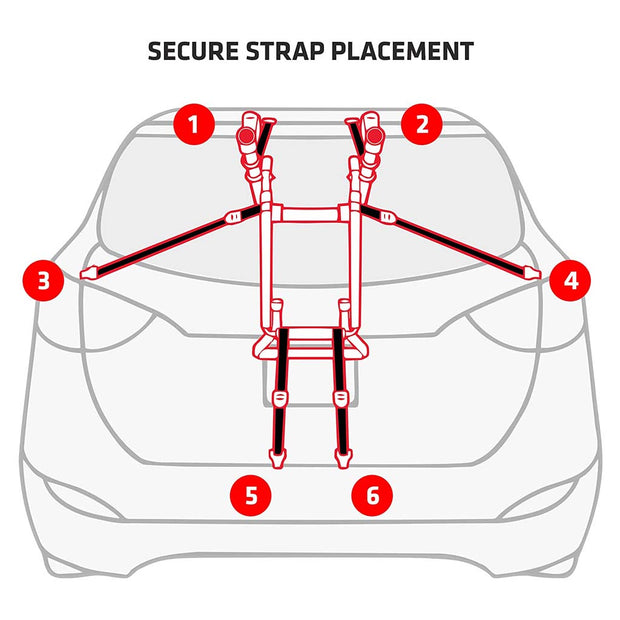 SECURE STRAP PLACEMENT

1

2

3

4

5

6