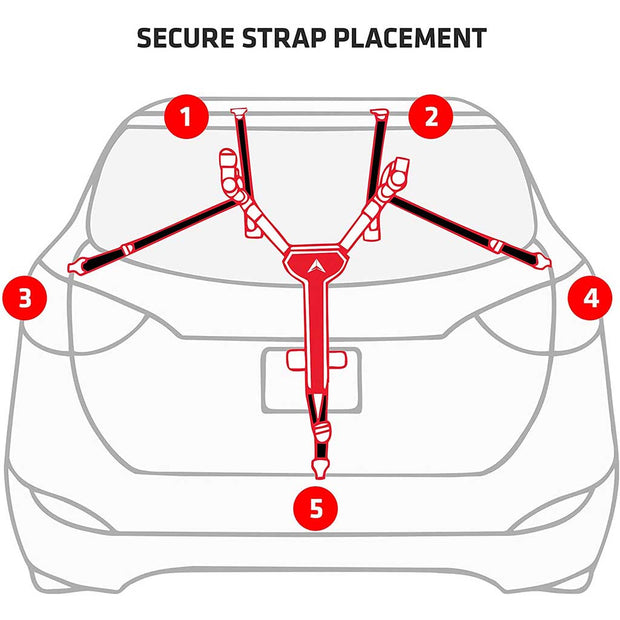 SECURE STRAP PLACEMENT

1

2

3

4

5